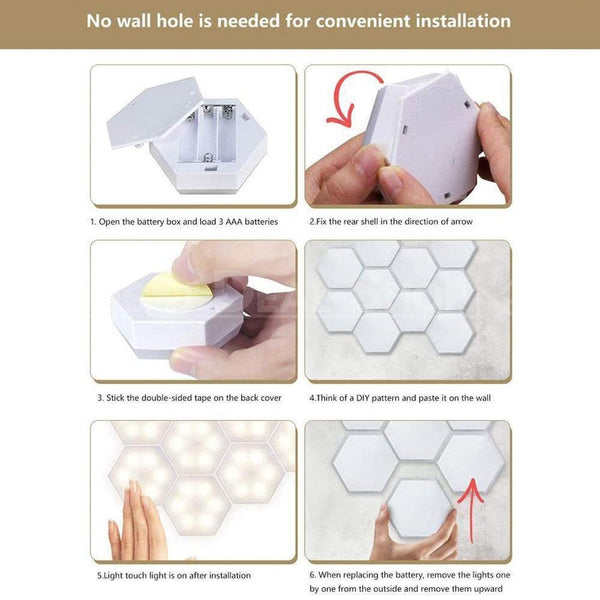 No wall hole is needed for convenient installation

1. Open the battery box and load 3 AAA batteries

2.Fix the rear shell in the direction of arrow

3. Stick the double-sided tape on the back cover

4.Think of a DIY pattern and paste it on the wall

5.Light touch light is on after installation

6. When replacing the battery, remove the lights one by one from the outside and remove them upward